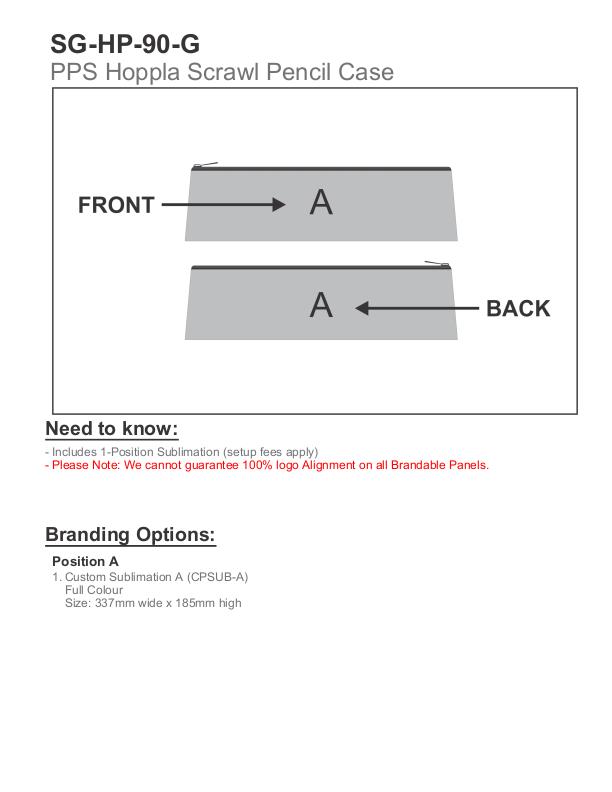 SG-HP-90-G
PPS Hoppla Scrawl Pencil Case

FRONT
A

A
BACK

Need to know:

- Includes 1-Position Sublimation (setup fees apply)
- Please Note: We cannot guarantee 100% logo Alignment on all Brandable Panels.

Branding Options:

Position A
1. Custom Sublimation A (CPSUB-A)
Full Colour
Size: 337mm wide x 185mm high